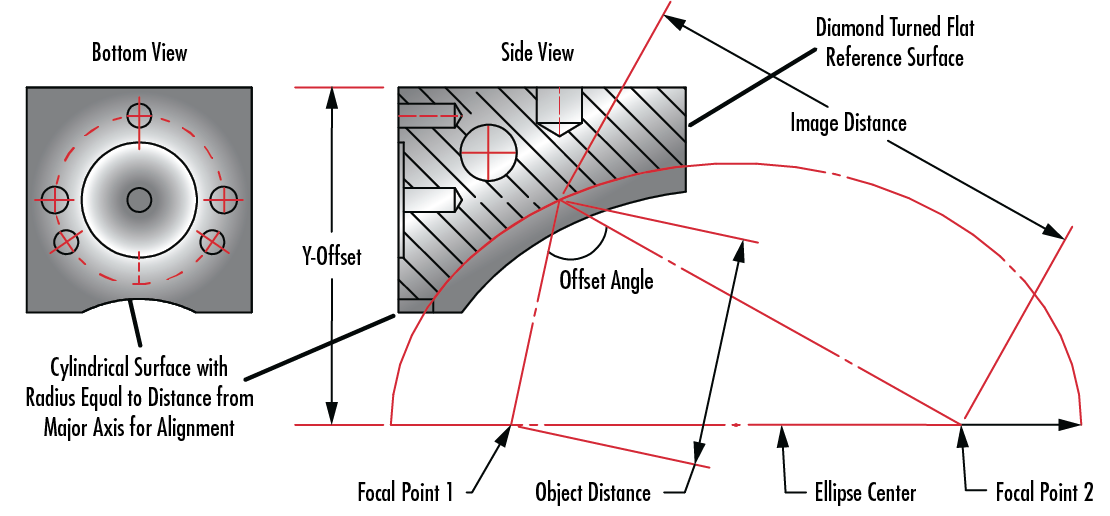 Bottom View

Side View

Diamond Turned Flat Reference Surface

Image Distance

Y-Offset

Offset Angle

Cylindrical Surface with Radius Equal to Distance from Major Axis for Alignment

Focal Point 1

Object Distance

Ellipse Center

Focal Point 2