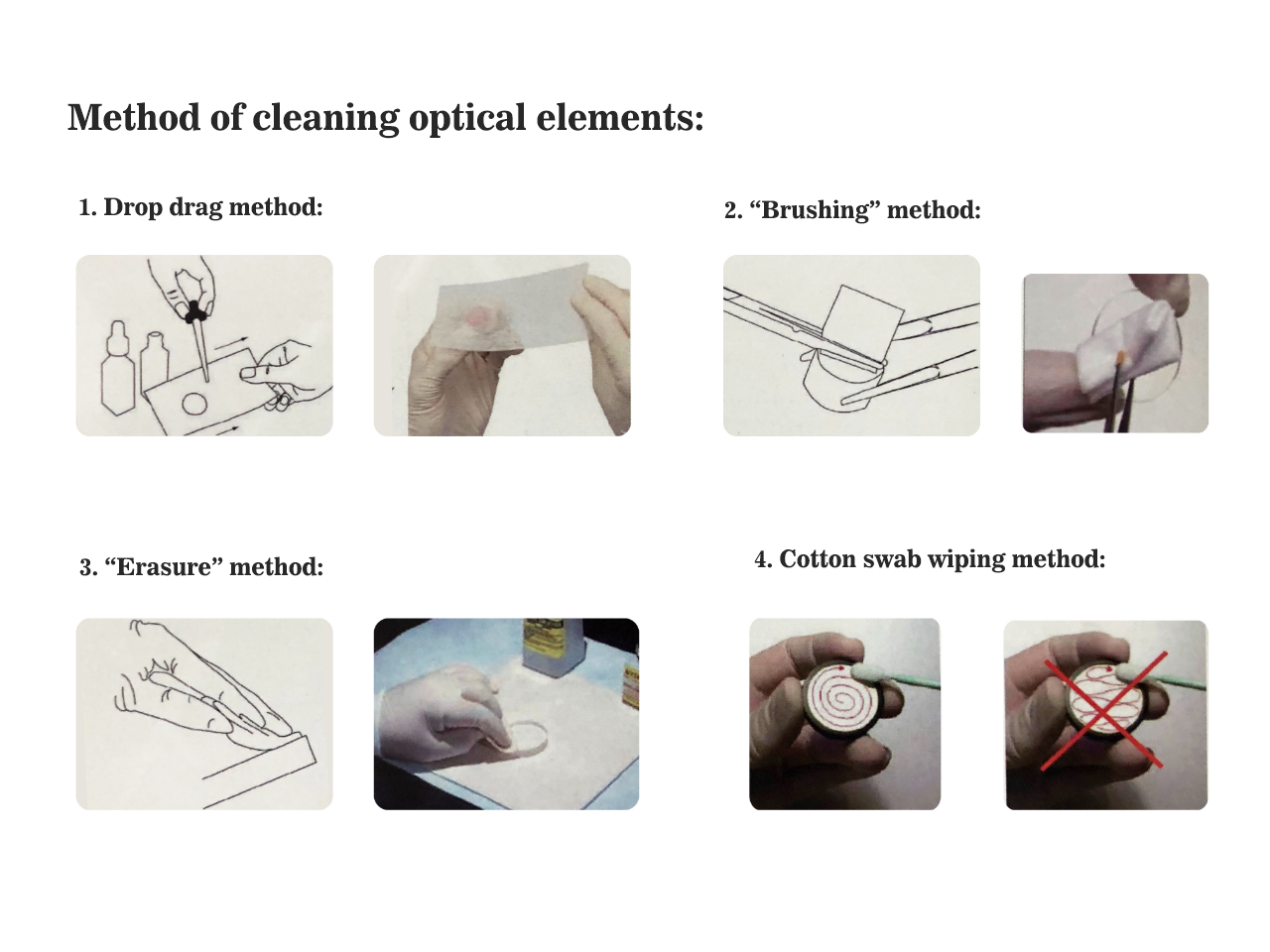 Method of cleaning optical elements:

1. Drop drag method:

2. “Brushing” method:

3. “Erasure” method:

4. Cotton swab wiping method: